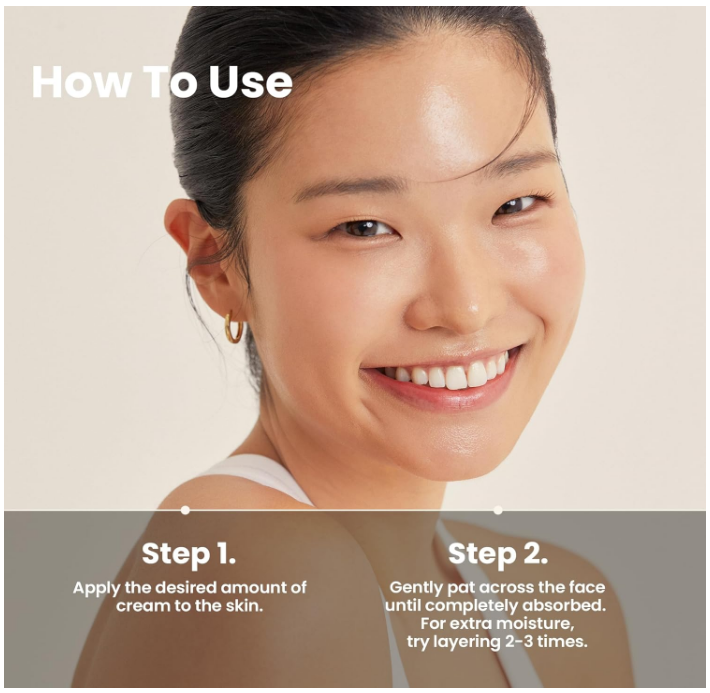 How To Use

Step 1.

Apply the desired amount of cream to the skin.

Step 2.

Gently pat across the face until completely absorbed. For extra moisture, try layering 2-3 times.