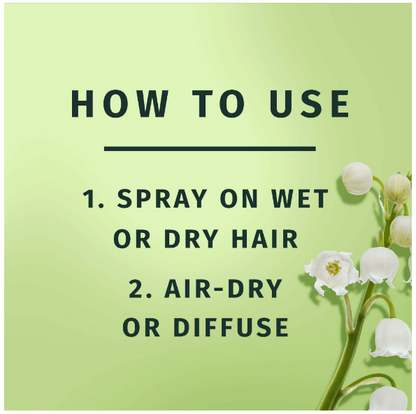 HOW TO USE

1. SPRAY ON WET OR DRY HAIR

2. AIR-DRY OR DIFFUSE