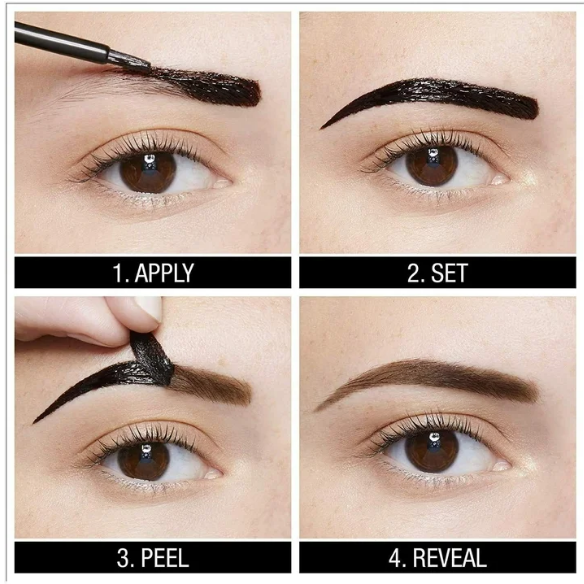 1. APPLY

2. SET

3. PEEL

4. REVEAL